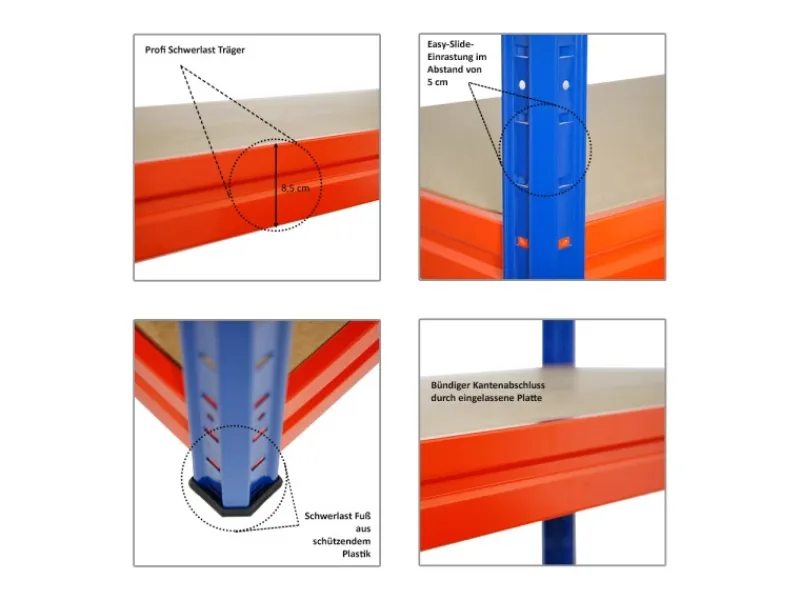 Profi Schwerlast Träger

8.5 cm

Easy-Slide-Einrastung im Abstand von 5 cm

Schwerlast Fuß aus schützendem Plastik

Bündiger Kantenabschluss durch eingelassene Platte