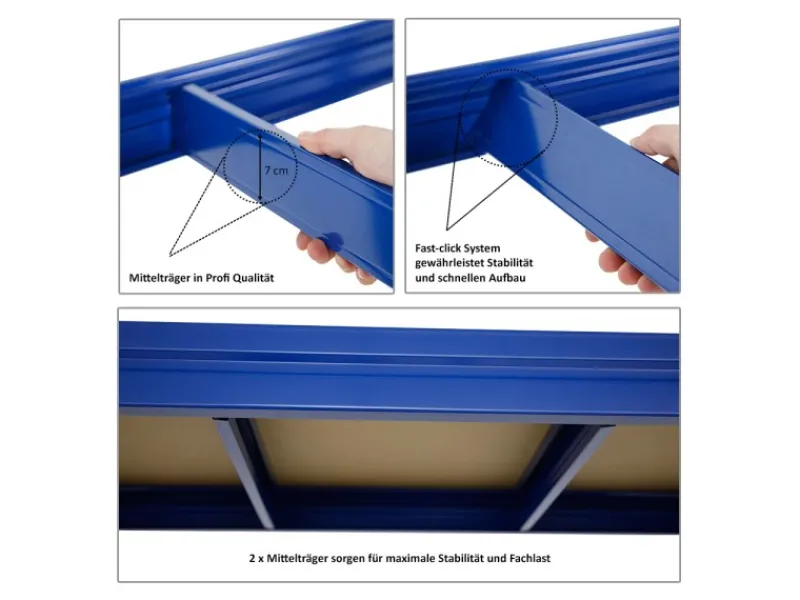 7 cm

Mittelträger in Profi Qualität

Fast-click System gewährleistet Stabilität und schnellen Aufbau

2 x Mittelträger sorgen für maximale Stabilität und Fachlast