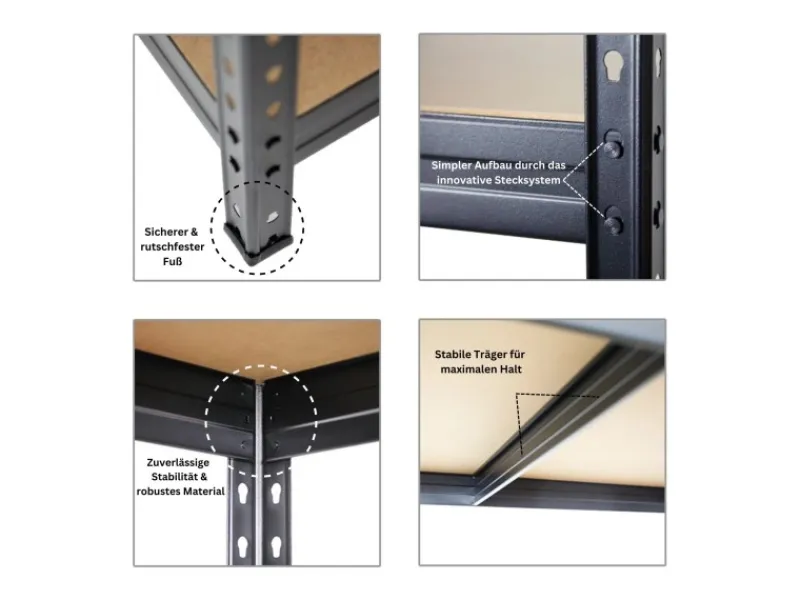 Sicherer & rutschfester Fuß

Simpler Aufbau durch das innovative Stecksystem

Zuverlässige Stabilität & robustes Material

Stabile Träger für maximalen Halt