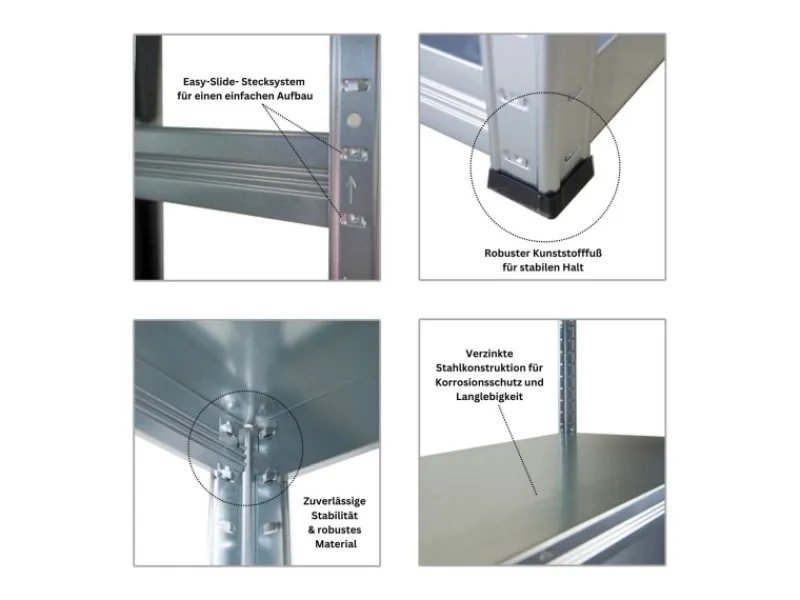 Easy-Slide- Stecksystem für einen einfachen Aufbau

Robuster Kunststofffuß für stabilen Halt

Zuverlässige Stabilität & robustes Material

Verzinkte Stahlkonstruktion für Korrosionsschutz und Langlebigkeit