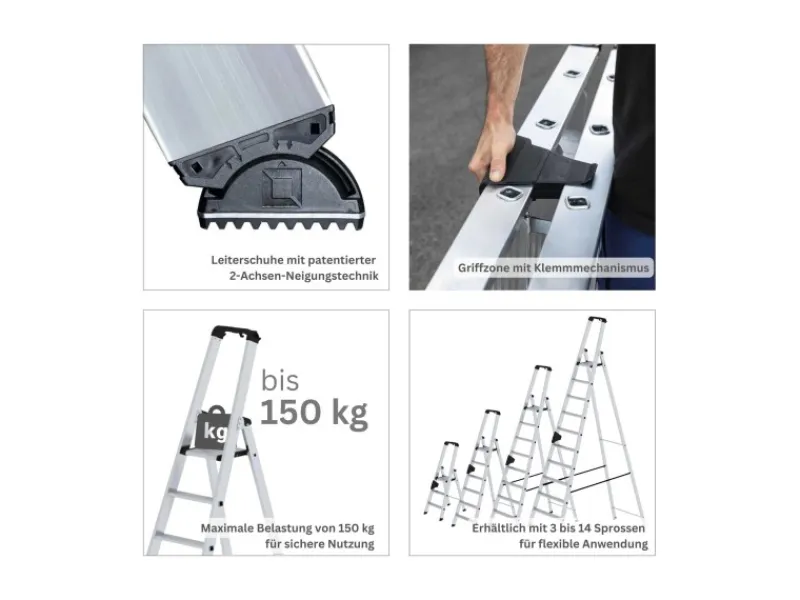 Leiterschuhe mit patentierter 2-Achsen-Neigungstechnik

Griffzone mit Klemmmechanismus

bis
150 kg

kg

Maximale Belastung von 150 kg für sichere Nutzung

Erhältlich mit 3 bis 14 Sprossen für flexible Anwendung