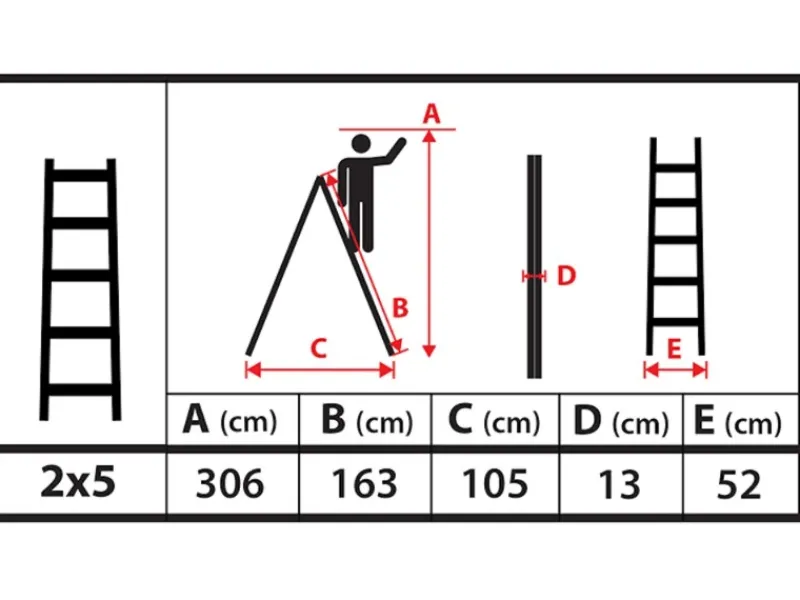 A

B

C

D

E

| | A (cm) | B (cm) | C (cm) | D (cm) | E (cm) |
|---|---|---|---|---|---|
| 2x5 | 306 | 163 | 105 | 13 | 52 |