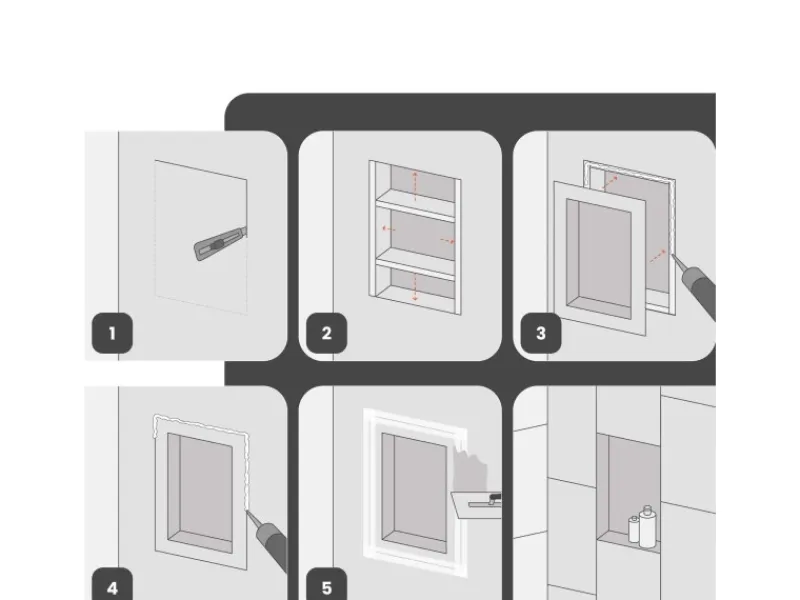 1

2

3

4

5