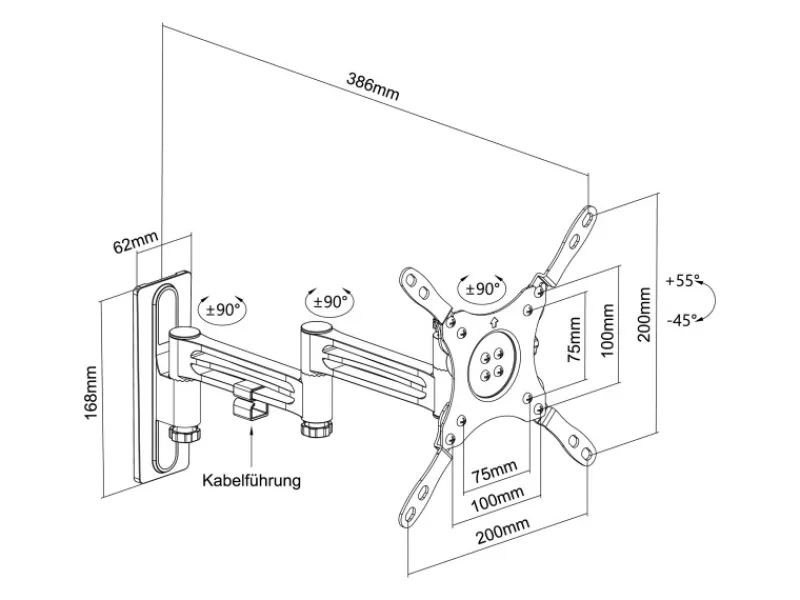 386mm

62mm

±90°

±90°

±90°

+55°

-45°

168mm

75mm

100mm

200mm

Kabelführung

75mm

100mm

200mm