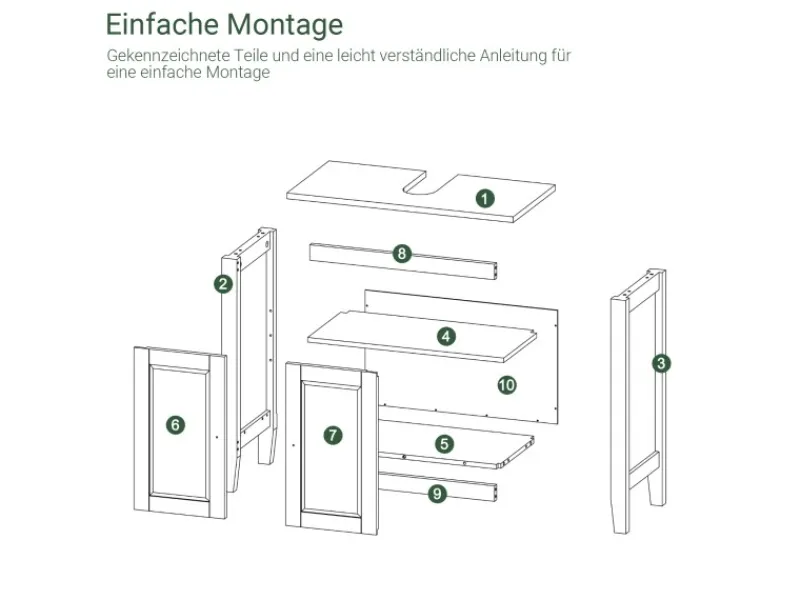 Einfache Montage

Gekennzeichnete Teile und eine leicht verständliche Anleitung für eine einfache Montage

1
8
2
4
3
10
6
7
5
9