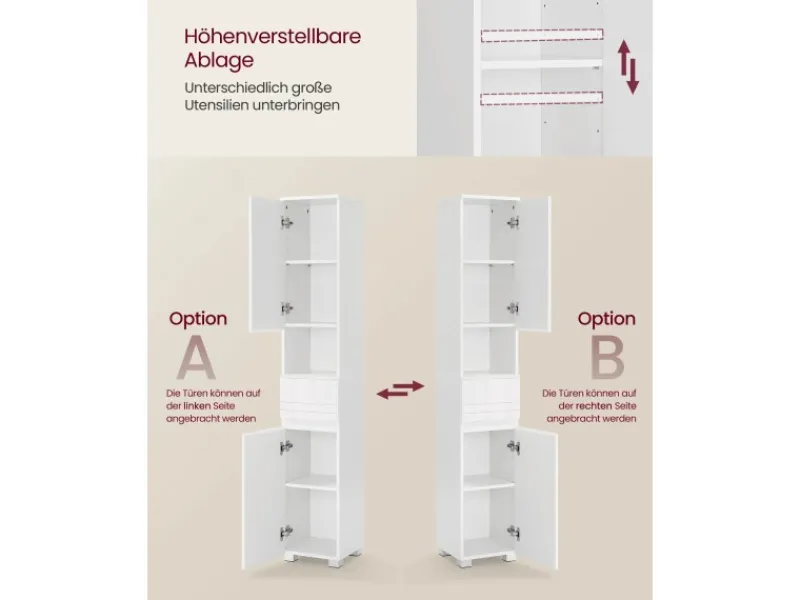 Höhenverstellbare Ablage

Unterschiedlich große Utensilien unterbringen

Option

A

Die Türen können auf der linken Seite angebracht werden

Option

B

Die Türen können auf der rechten Seite angebracht werden