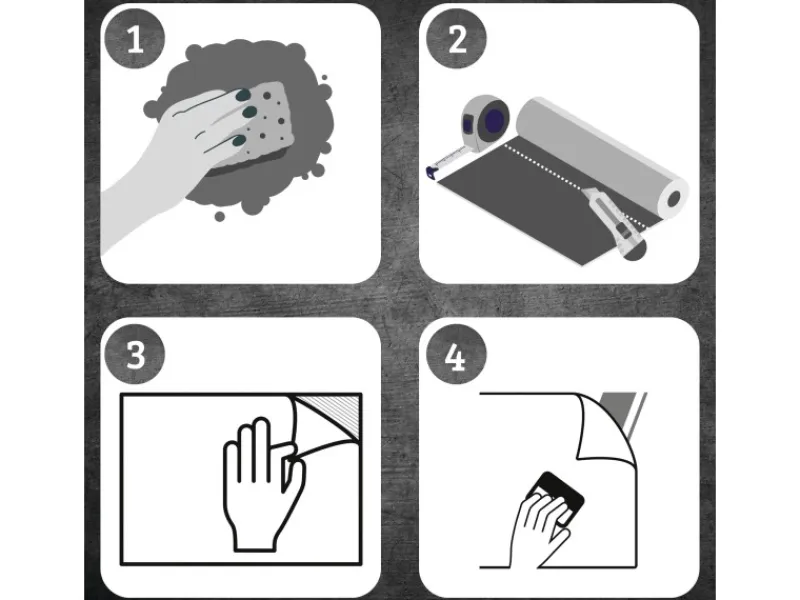 1

2

3

4