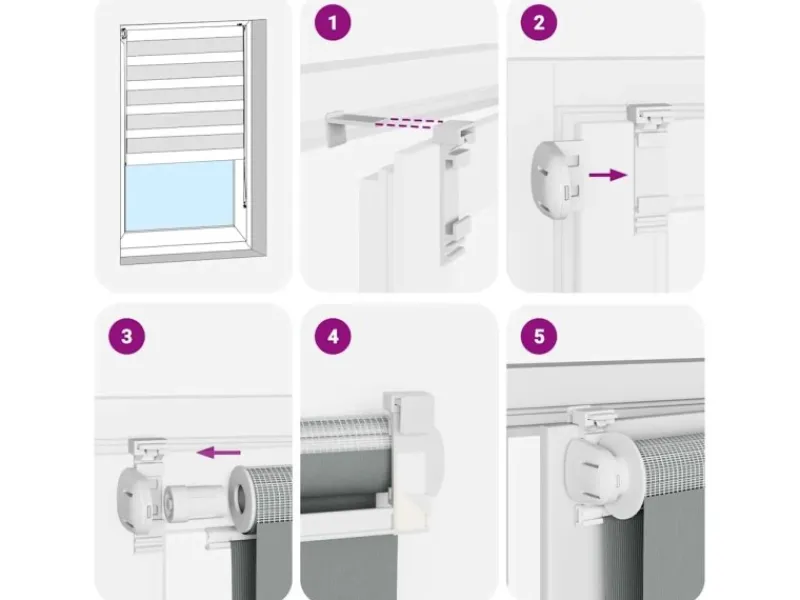 1

2

3

4

5