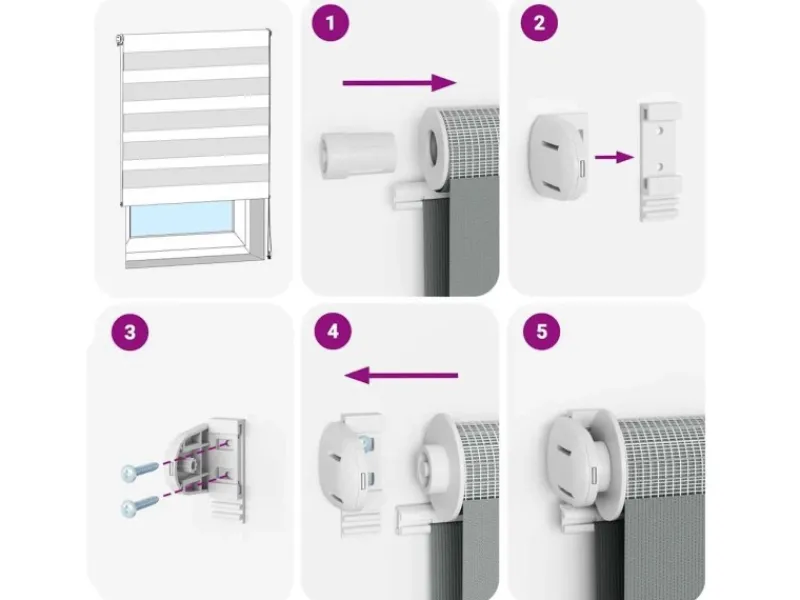 1

2

3

4

5